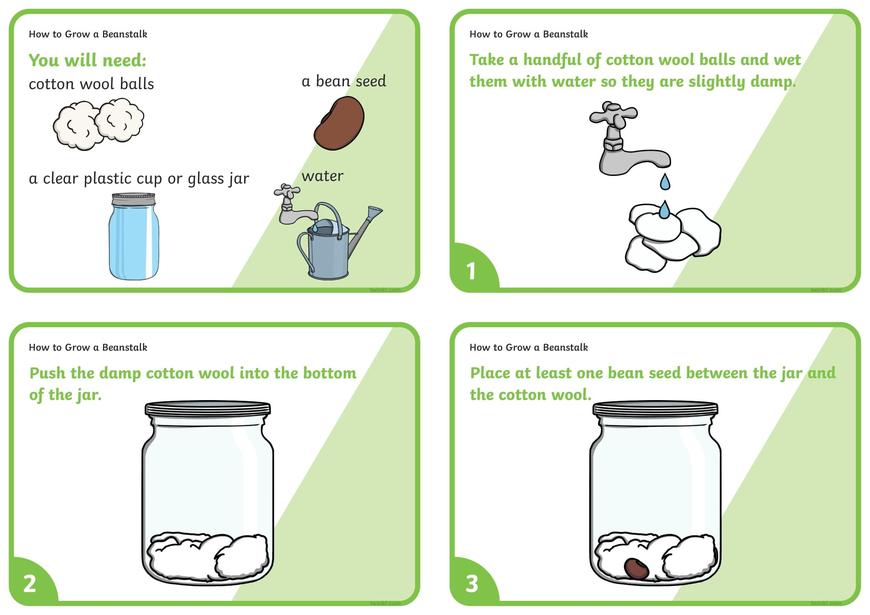 How to Grow a Beanstalk

You will need:

cotton wool balls

a bean seed

a clear plastic cup or glass jar

water

How to Grow a Beanstalk

Take a handful of cotton wool balls and wet them with water so they are slightly damp.

1

How to Grow a Beanstalk

Push the damp cotton wool into the bottom of the jar.

2

How to Grow a Beanstalk

Place at least one bean seed between the jar and the cotton wool.

3